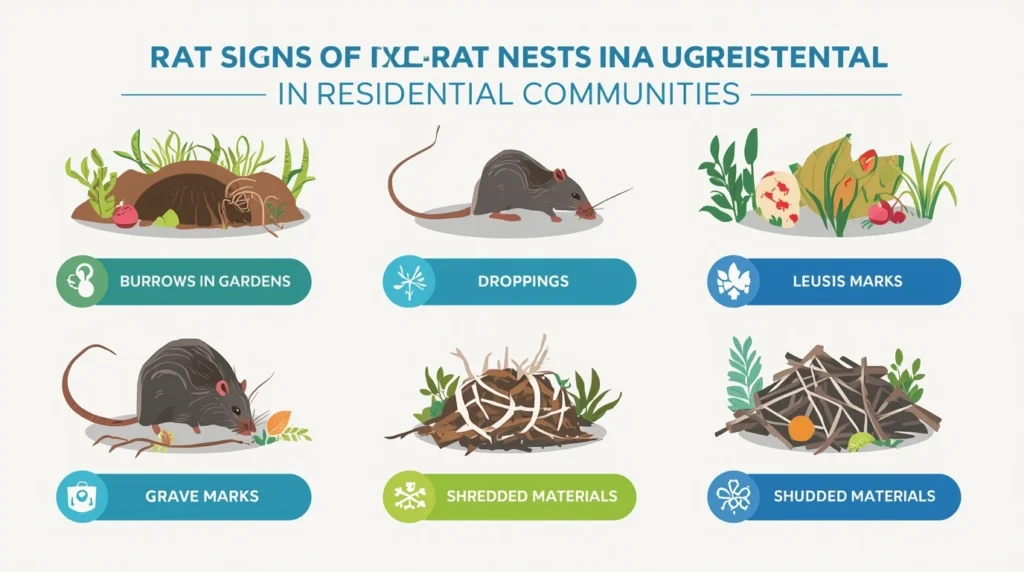 RAT SIGNS OF IXC-RAT NESTS INA UGREISTENTAL
IN RESIDENTIAL COMMUNITIES

BURROWS IN GARDENS

DROPPINGS

LEUSIS MARKS

GRAVE MARKS

SHREDDED MATERIALS

SHUDDED MATERIALS