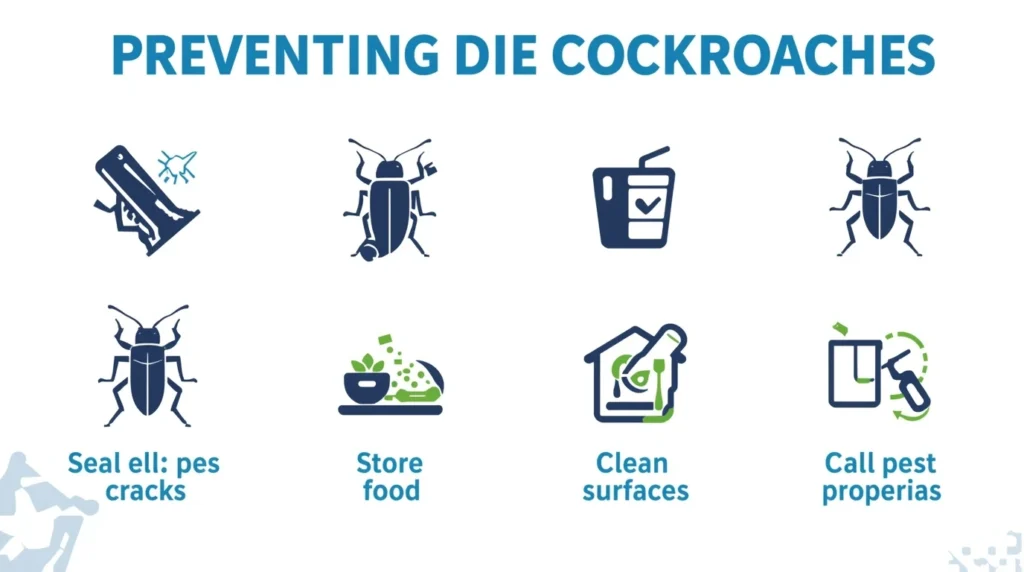 PREVENTING DIE COCKROACHES

Seal ell: pes cracks

Store food

Clean surfaces

Call pest properias